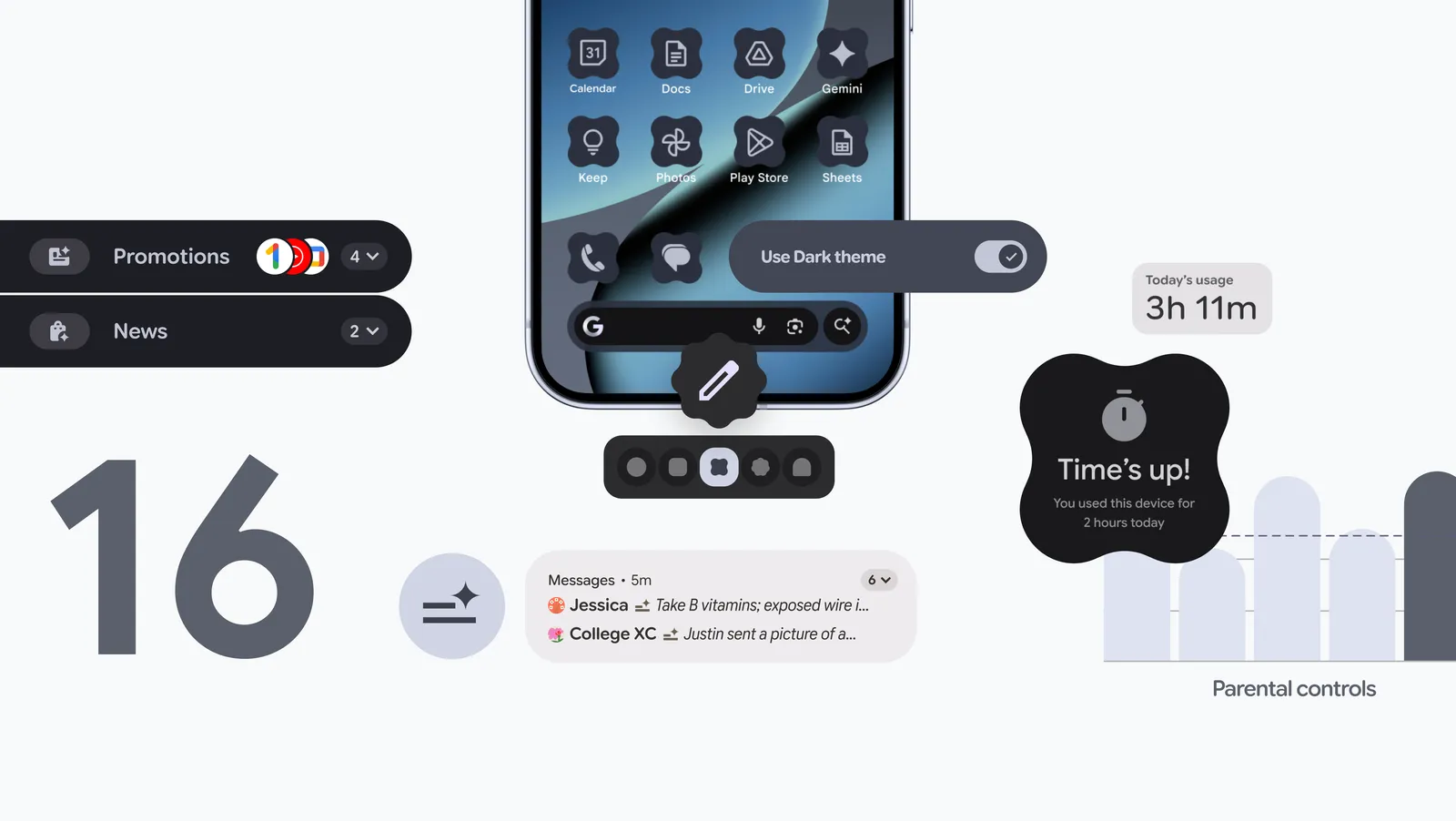 31

Calendar

Docs

Drive

Gemini

Keep

Photos

Play Store

Sheets

Promotions 4

News 2

Use Dark theme

G

Today's usage
3h 11m

Time's up!
You used this device for 2 hours today

16

Messages • 5m 6
Jessica Take B vitamins; exposed wire i...
College XC Justin sent a picture of a...

Parental controls